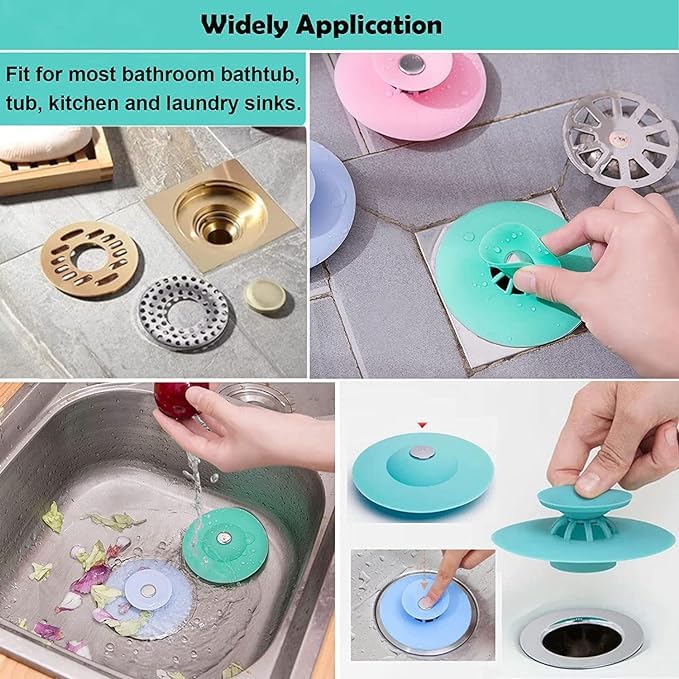 Widely Application

Fit for most bathroom bathtub, tub, kitchen and laundry sinks.