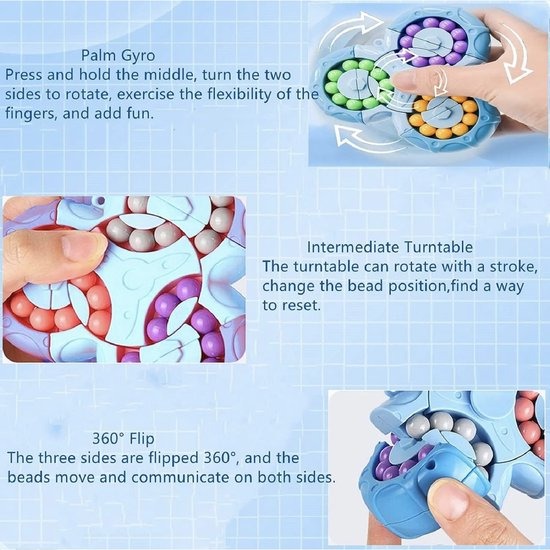 Palm Gyro
Press and hold the middle, turn the two sides to rotate, exercise the flexibility of the fingers, and add fun.

Intermediate Turntable
The turntable can rotate with a stroke, change the bead position,find a way to reset.

360° Flip
The three sides are flipped 360°, and the beads move and communicate on both sides.