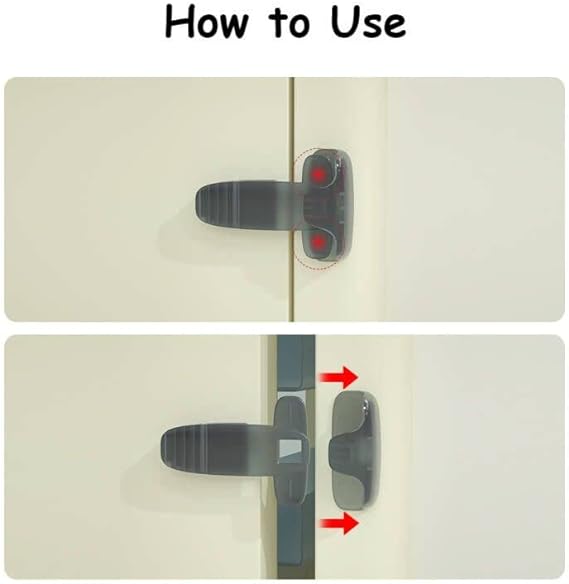 How to Use