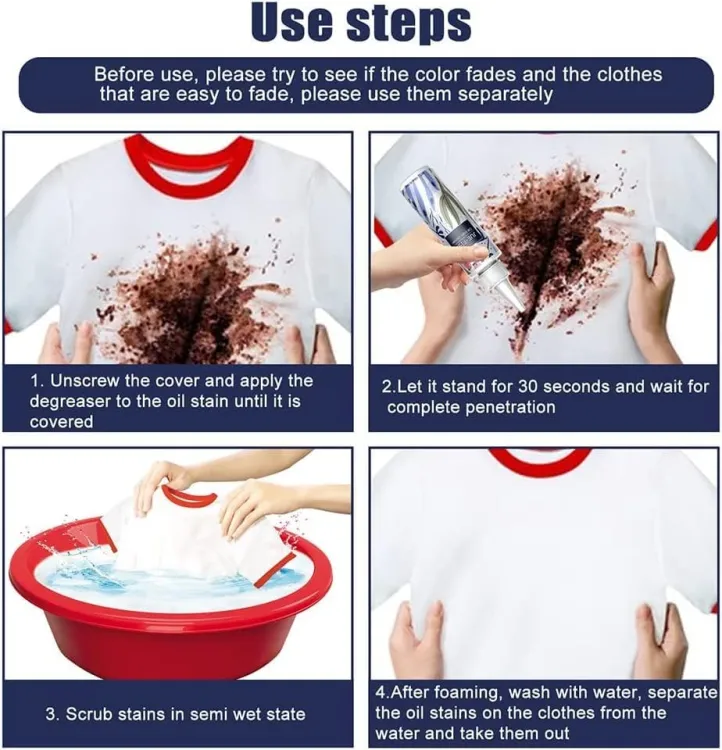 Use steps

Before use, please try to see if the color fades and the clothes that are easy to fade, please use them separately

1. Unscrew the cover and apply the degreaser to the oil stain until it is covered

2.Let it stand for 30 seconds and wait for complete penetration

3. Scrub stains in semi wet state

4.After foaming, wash with water, separate the oil stains on the clothes from the water and take them out